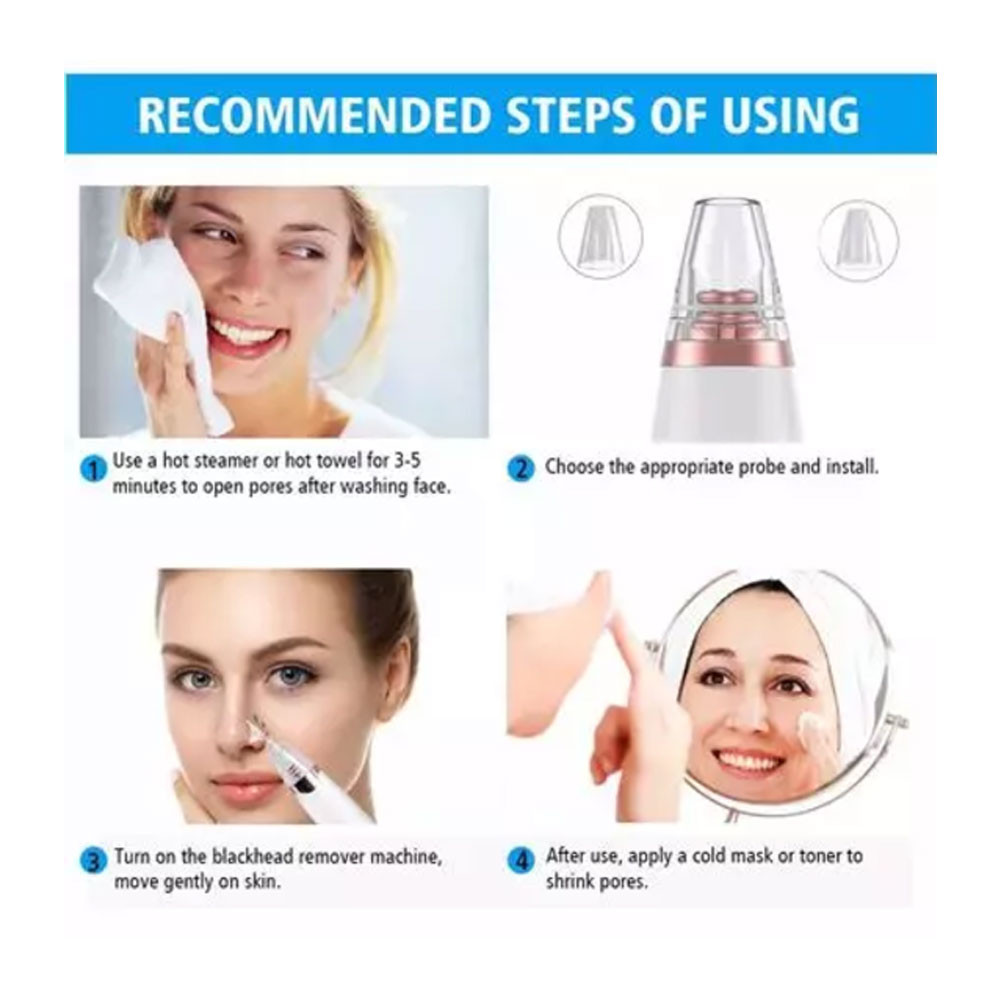 RECOMMENDED STEPS OF USING

1 Use a hot steamer or hot towel for 3-5 minutes to open pores after washing face.

2 Choose the appropriate probe and install.

3 Turn on the blackhead remover machine, move gently on skin.

4 After use, apply a cold mask or toner to shrink pores.